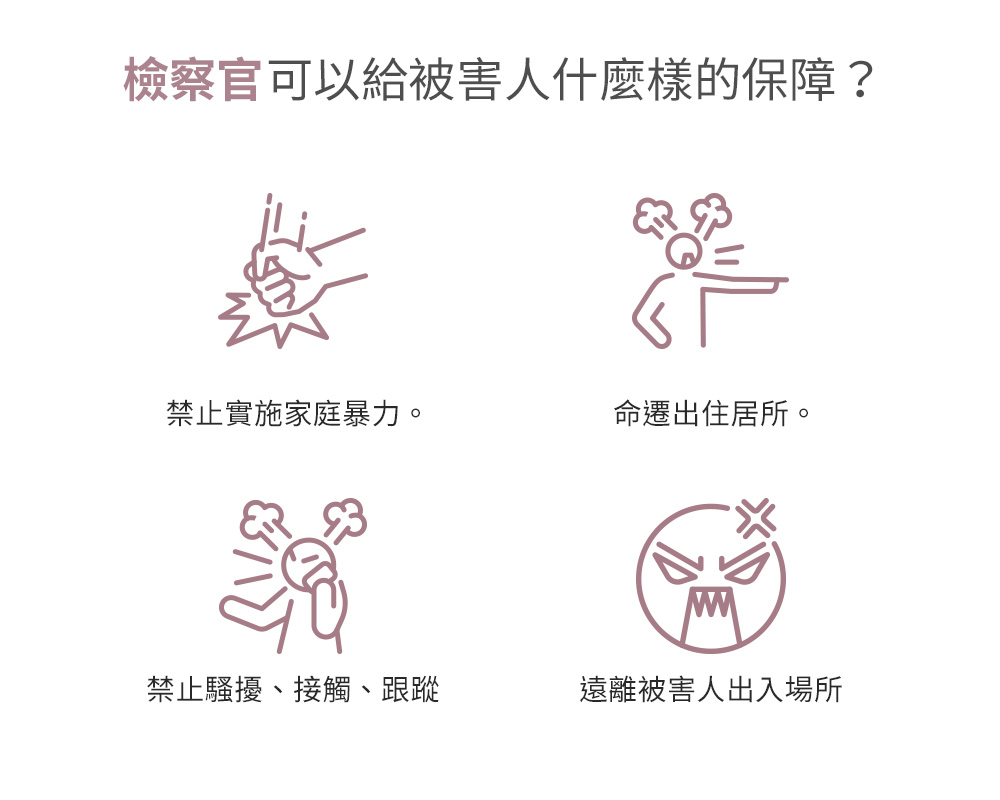 檢察官可以給被害人什麼樣的保障？

禁止實施家庭暴力。

命遷出住居所。

禁止騷擾、接觸、跟蹤

遠離被害人出入場所